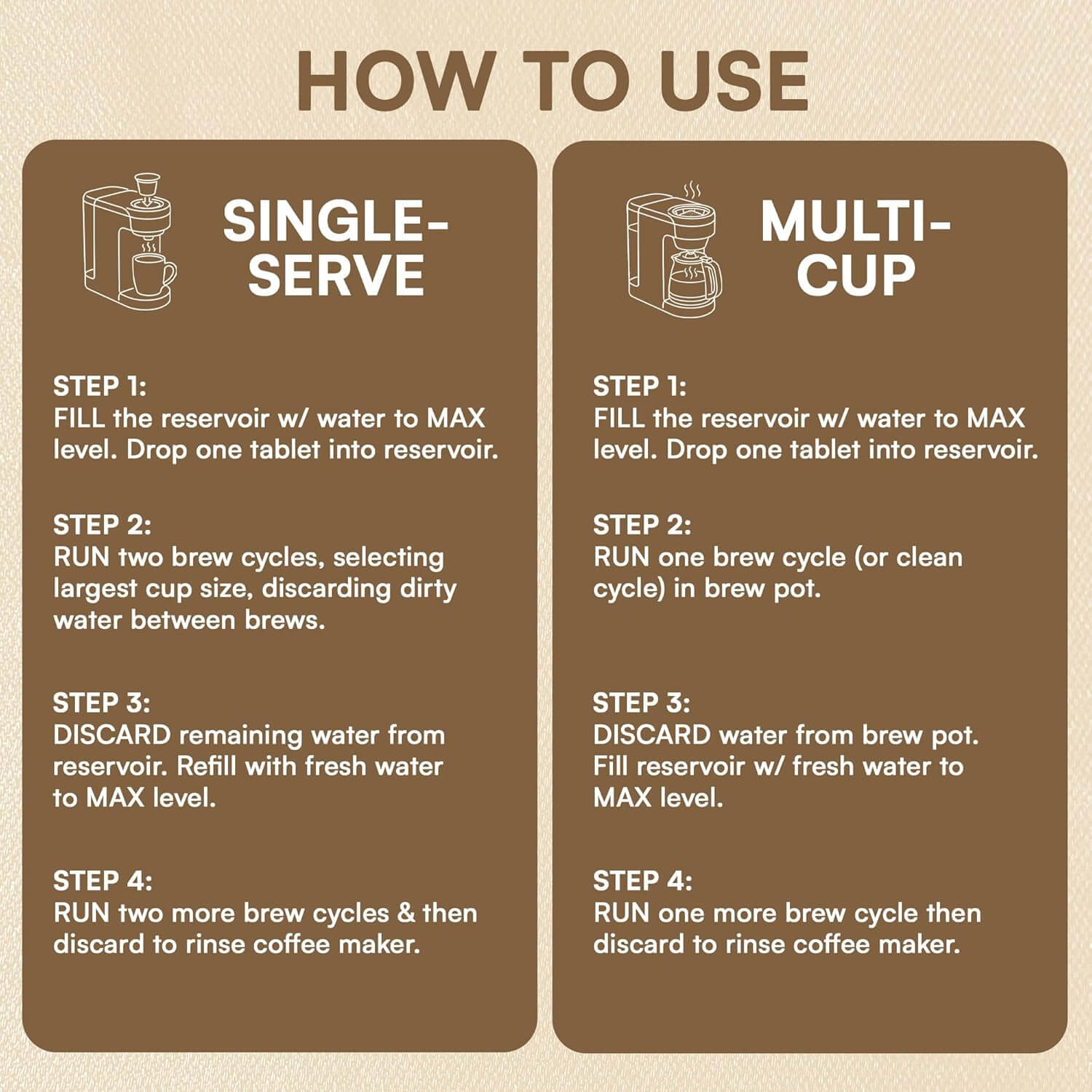 HOW TO USE

SINGLE-SERVE

STEP 1:
FILL the reservoir w/ water to MAX level. Drop one tablet into reservoir.

STEP 2:
RUN two brew cycles, selecting largest cup size, discarding dirty water between brews.

STEP 3:
DISCARD remaining water from reservoir. Refill with fresh water to MAX level.

STEP 4:
RUN two more brew cycles & then discard to rinse coffee maker.

MULTI-CUP

STEP 1:
FILL the reservoir w/ water to MAX level. Drop one tablet into reservoir.

STEP 2:
RUN one brew cycle (or clean cycle) in brew pot.

STEP 3:
DISCARD water from brew pot. Fill reservoir w/ fresh water to MAX level.

STEP 4:
RUN one more brew cycle then discard to rinse coffee maker.