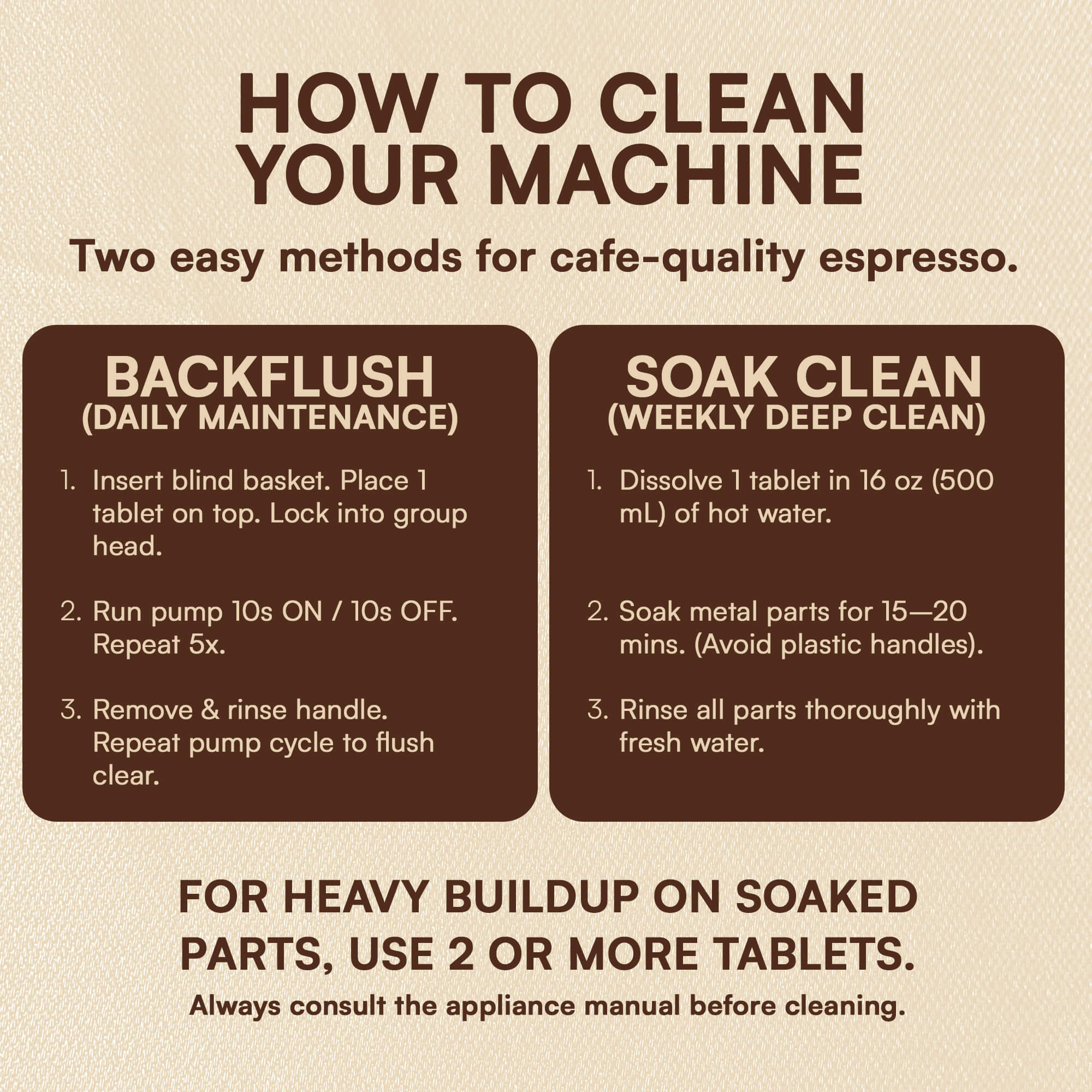 HOW TO CLEAN YOUR MACHINE

Two easy methods for cafe-quality espresso.

BACKFLUSH
(DAILY MAINTENANCE)

1. Insert blind basket. Place 1 tablet on top. Lock into group head.

2. Run pump 10s ON / 10s OFF. Repeat 5x.

3. Remove & rinse handle. Repeat pump cycle to flush clear.

SOAK CLEAN
(WEEKLY DEEP CLEAN)

1. Dissolve 1 tablet in 16 oz (500 mL) of hot water.

2. Soak metal parts for 15—20 mins. (Avoid plastic handles).

3. Rinse all parts thoroughly with fresh water.

FOR HEAVY BUILDUP ON SOAKED PARTS, USE 2 OR MORE TABLETS.

Always consult the appliance manual before cleaning.