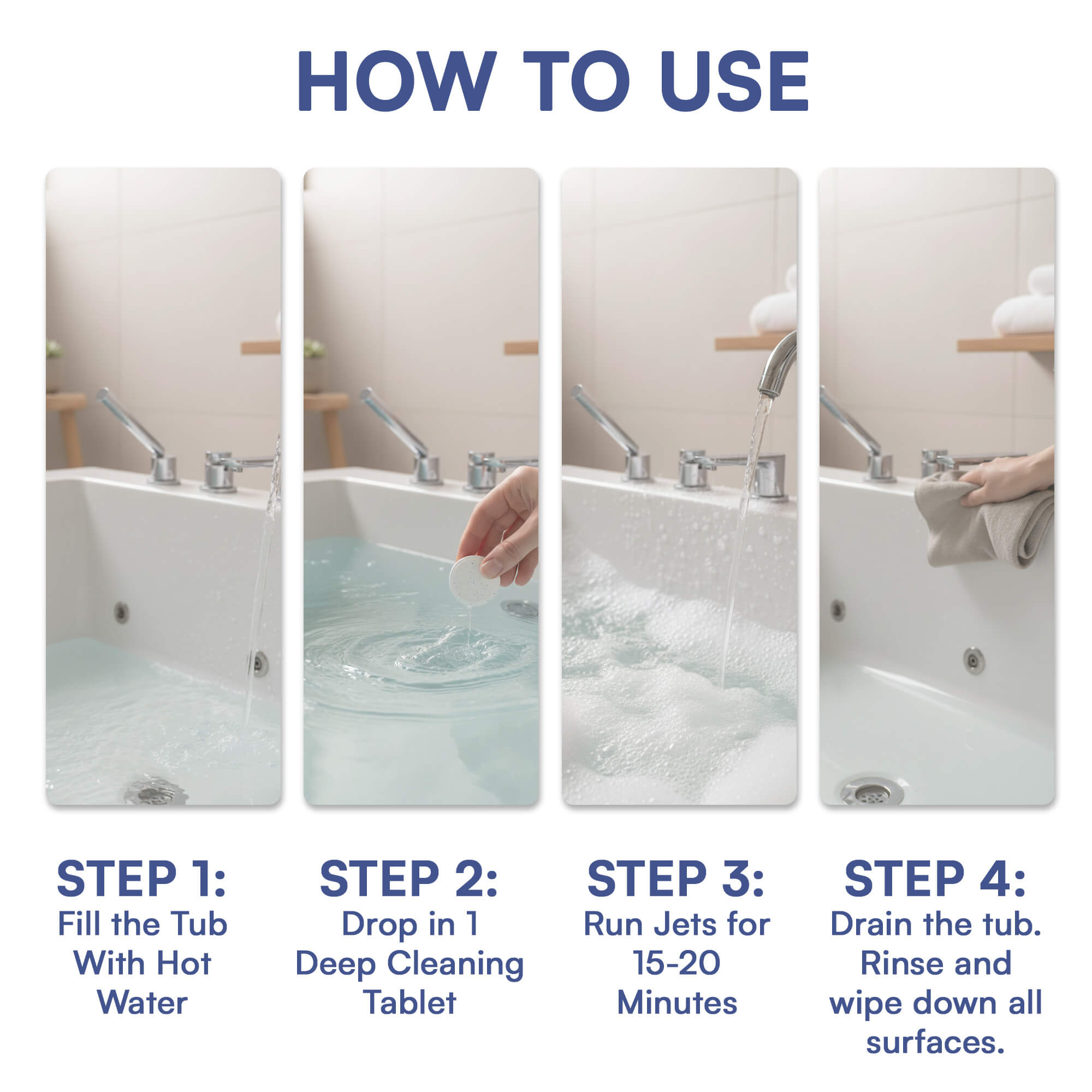 HOW TO USE

STEP 1:
Fill the Tub With Hot Water

STEP 2:
Drop in 1 Deep Cleaning Tablet

STEP 3:
Run Jets for 15-20 Minutes

STEP 4:
Drain the tub. Rinse and wipe down all surfaces.