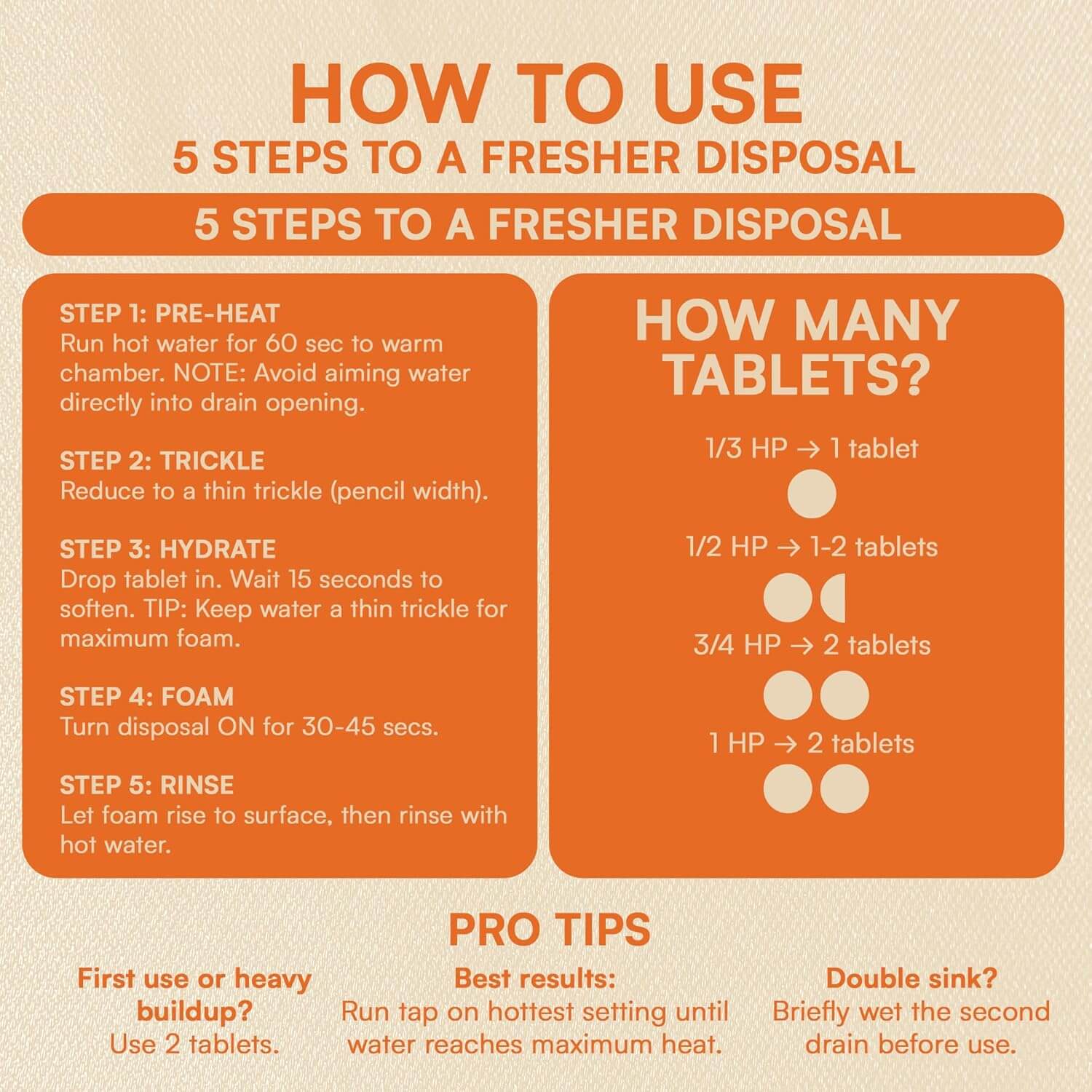 HOW TO USE
5 STEPS TO A FRESHER DISPOSAL

5 STEPS TO A FRESHER DISPOSAL

STEP 1: PRE-HEAT
Run hot water for 60 sec to warm chamber. NOTE: Avoid aiming water directly into drain opening.

STEP 2: TRICKLE
Reduce to a thin trickle (pencil width).

STEP 3: HYDRATE
Drop tablet in. Wait 15 seconds to soften. TIP: Keep water a thin trickle for maximum foam.

STEP 4: FOAM
Turn disposal ON for 30-45 secs.

STEP 5: RINSE
Let foam rise to surface, then rinse with hot water.

HOW MANY TABLETS?

1/3 HP → 1 tablet

1/2 HP → 1-2 tablets

3/4 HP → 2 tablets

1 HP → 2 tablets

PRO TIPS

First use or heavy buildup?
Use 2 tablets.

Best results:
Run tap on hottest setting until water reaches maximum heat.

Double sink?
Briefly wet the second drain before use.