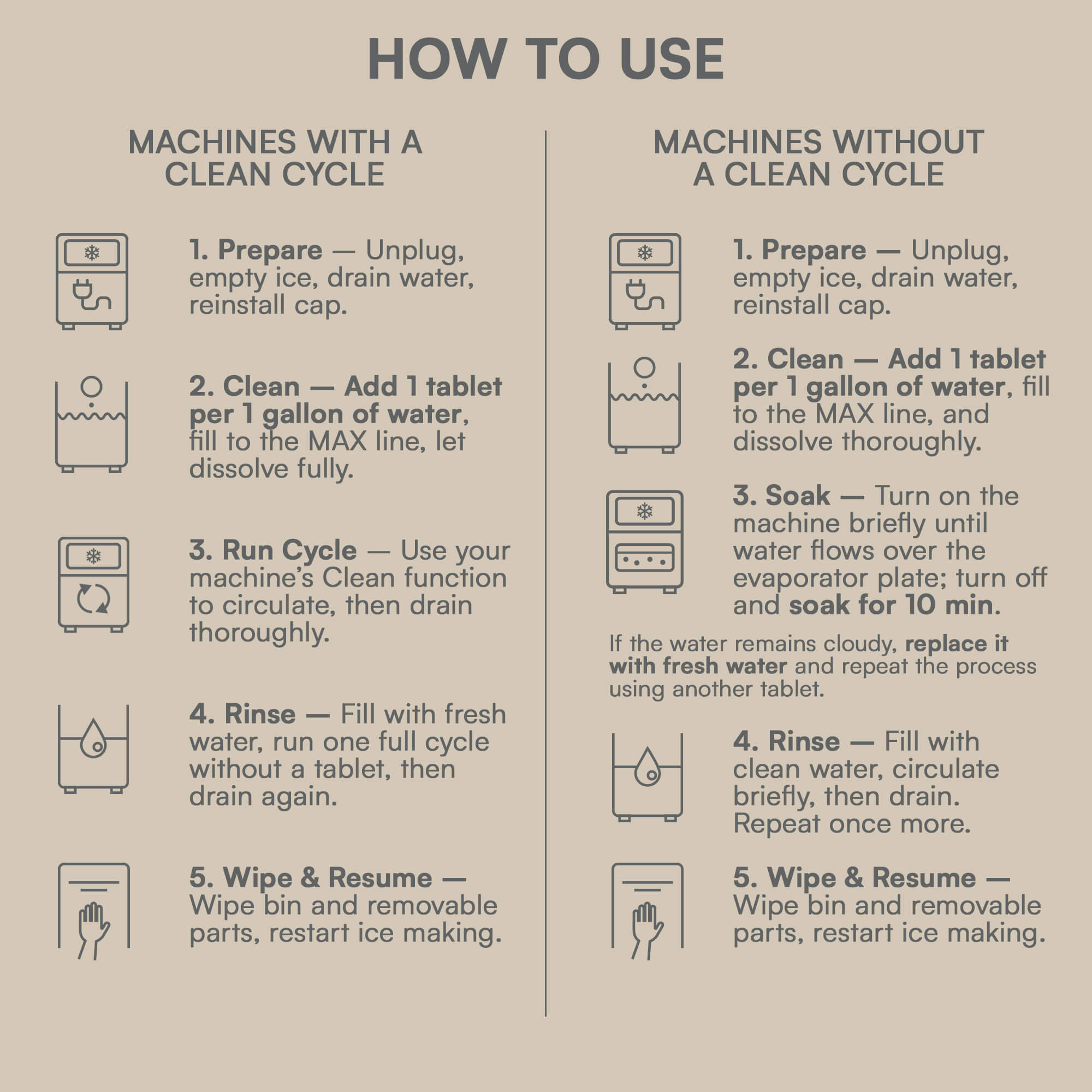 HOW TO USE

MACHINES WITH A CLEAN CYCLE

1. Prepare — Unplug, empty ice, drain water, reinstall cap.

2. Clean — Add 1 tablet per 1 gallon of water, fill to the MAX line, let dissolve fully.

3. Run Cycle — Use your machine's Clean function to circulate, then drain thoroughly.

4. Rinse — Fill with fresh water, run one full cycle without a tablet, then drain again.

5. Wipe & Resume — Wipe bin and removable parts, restart ice making.

MACHINES WITHOUT A CLEAN CYCLE

1. Prepare — Unplug, empty ice, drain water, reinstall cap.

2. Clean — Add 1 tablet per 1 gallon of water, fill to the MAX line, and dissolve thoroughly.

3. Soak — Turn on the machine briefly until water flows over the evaporator plate; turn off and soak for 10 min.

If the water remains cloudy, replace it with fresh water and repeat the process using another tablet.

4. Rinse — Fill with clean water, circulate briefly, then drain. Repeat once more.

5. Wipe & Resume — Wipe bin and removable parts, restart ice making.